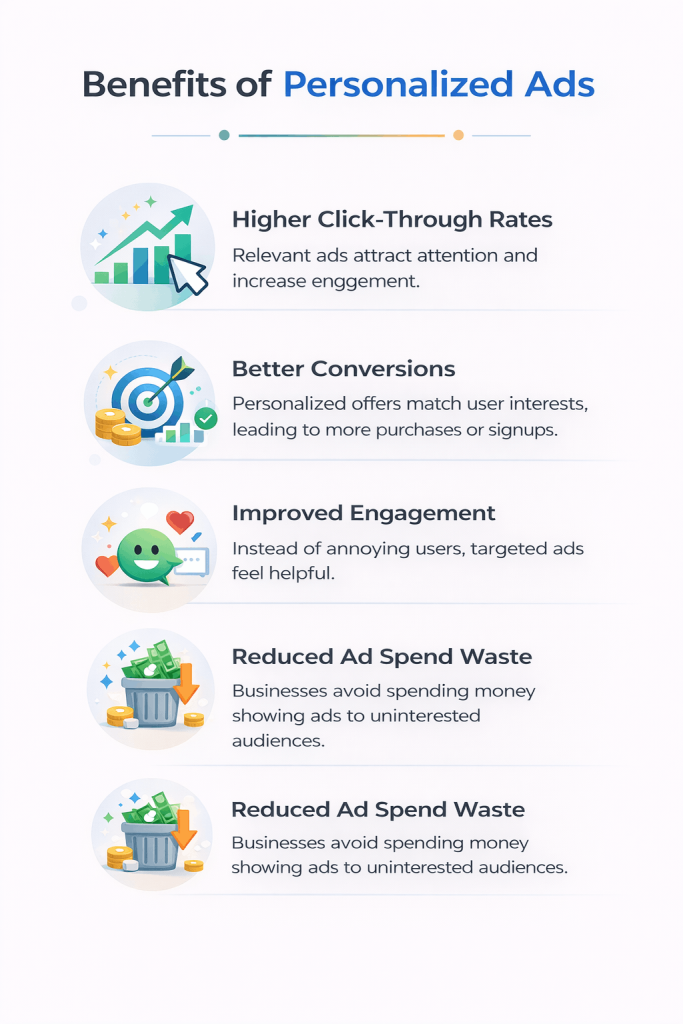 Benefits of Personalized Ads

Higher Click-Through Rates
Relevant ads attract attention and increase enggement.

Better Conversions
Personalized offers match user interests, leading to more purchases or signups.

Improved Engagement
Instead of annoying users, targeted ads feel helpful.

Reduced Ad Spend Waste
Businesses avoid spending money showing ads to uninterested audiences.

Reduced Ad Spend Waste
Businesses avoid spending money showing ads to uninterested audiences.